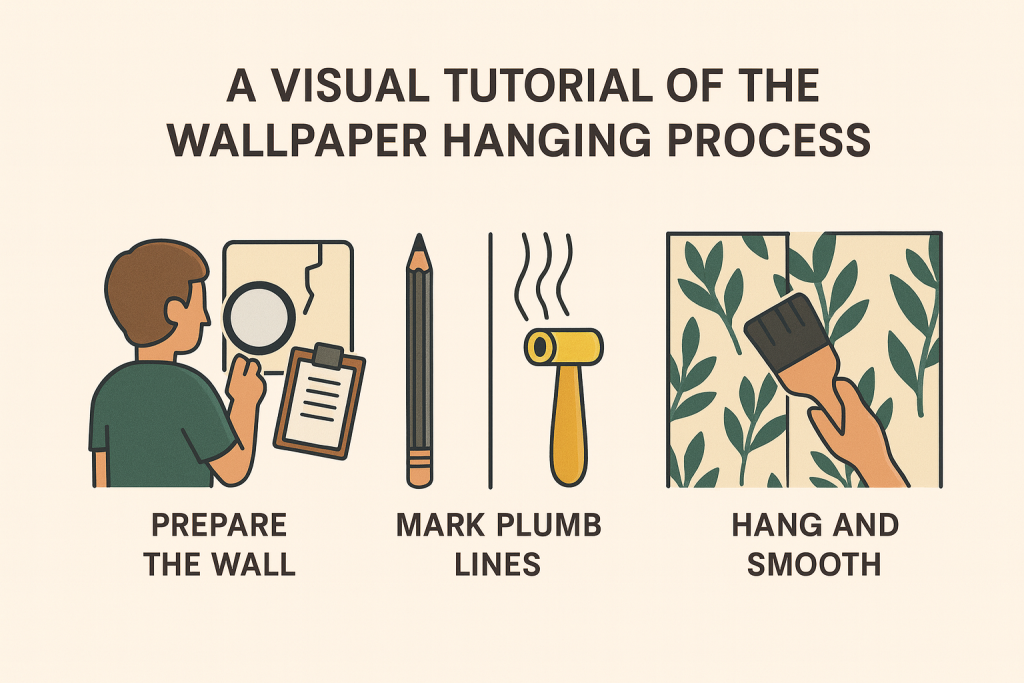 A VISUAL TUTORIAL OF THE WALLPAPER HANGING PROCESS

PREPARE THE WALL

MARK PLUMB LINES

HANG AND SMOOTH